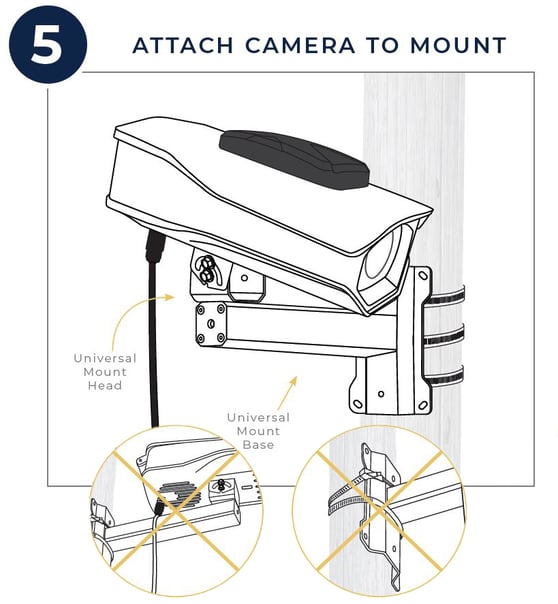 5

ATTACH CAMERA TO MOUNT

Universal Mount Head

Universal Mount Base