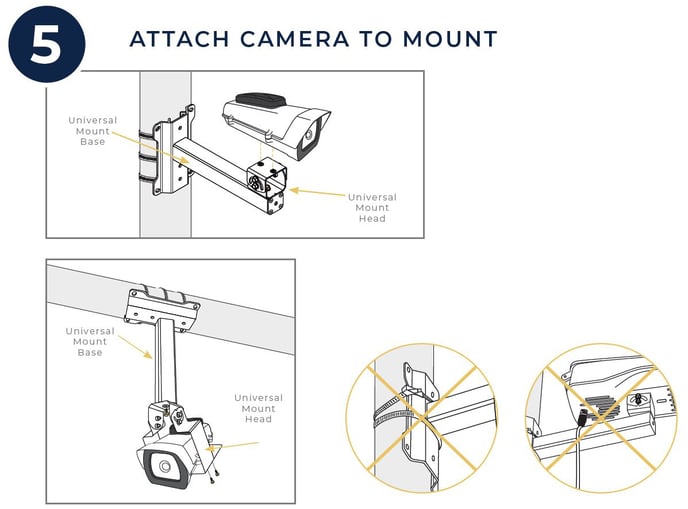 5

ATTACH CAMERA TO MOUNT

Universal Mount Base

Universal Mount Head

Universal Mount Base

Universal Mount Head