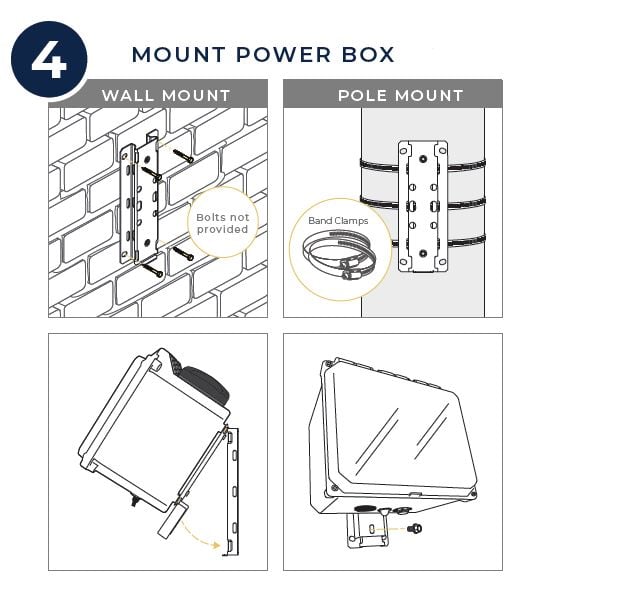 4

MOUNT POWER BOX

WALL MOUNT

Bolts not provided

POLE MOUNT

Band Clamps