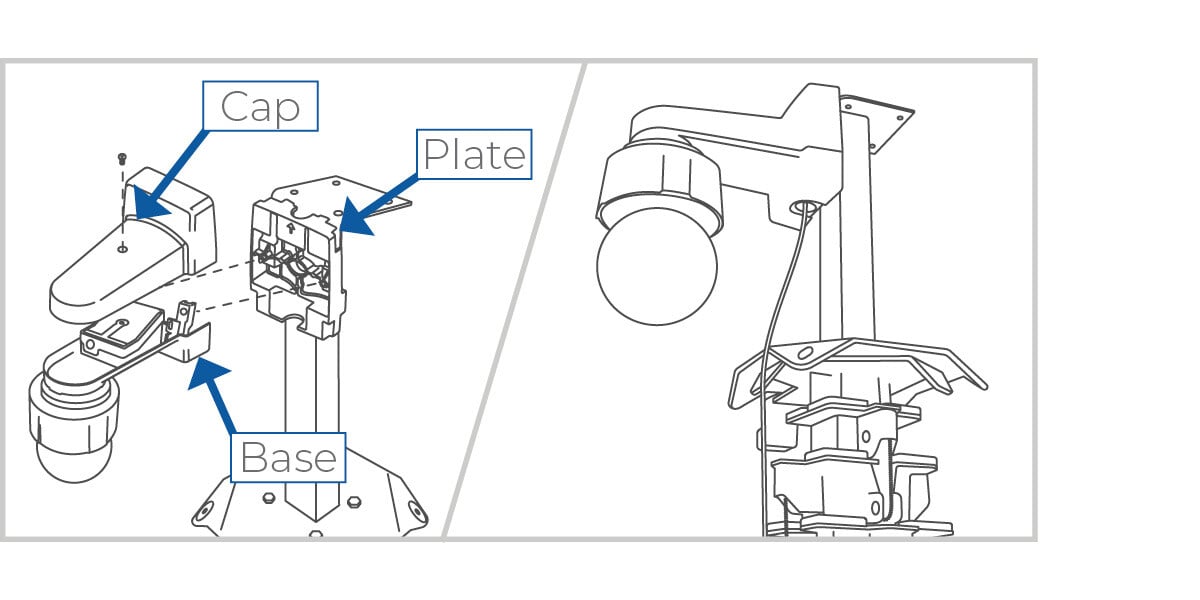 Cap
Plate
Base